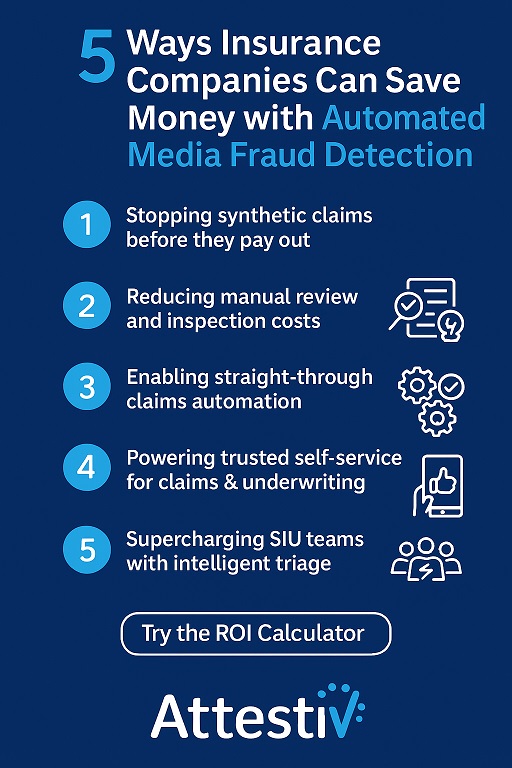 5 Ways Insurance Companies Can Save Money with Automated Media Fraud Detection

1 Stopping synthetic claims before they pay out

2 Reducing manual review and inspection costs

3 Enabling straight-through claims automation

4 Powering trusted self-service for claims & underwriting

5 Supercharging SIU teams with intelligent triage

Try the ROI Calculator

Attestiv